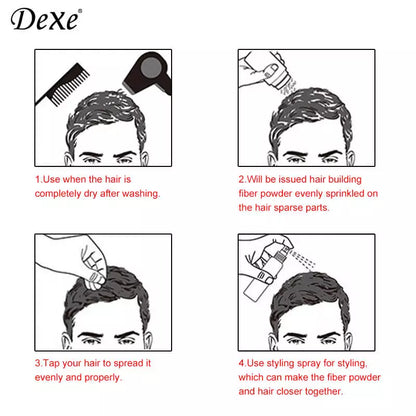 Dexe®

1.Use when the hair is completely dry after washing.

2.Will be issued hair building fiber powder evenly sprinkled on the hair sparse parts.

3.Tap your hair to spread it evenly and properly.

4.Use styling spray for styling, which can make the fiber powder and hair closer together.