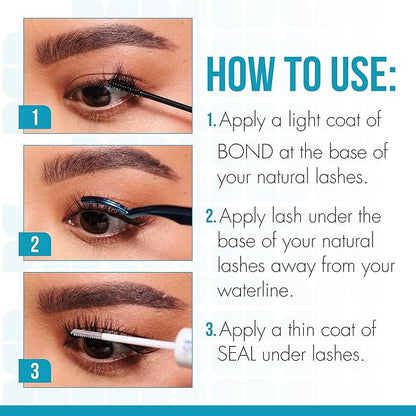 1

2

3

HOW TO USE:

1. Apply a light coat of BOND at the base of your natural lashes.

2. Apply lash under the base of your natural lashes away from your waterline.

3. Apply a thin coat of SEAL under lashes.