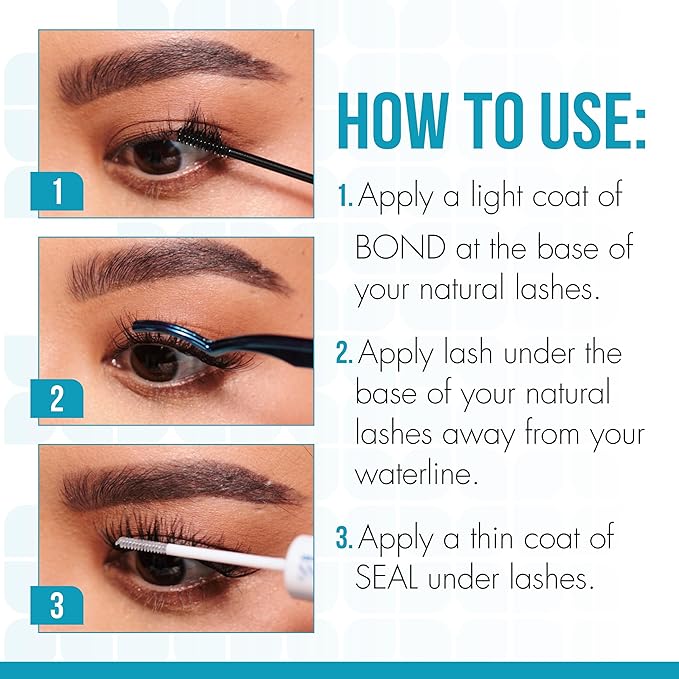 1

2

3

HOW TO USE:

1. Apply a light coat of BOND at the base of your natural lashes.

2. Apply lash under the base of your natural lashes away from your waterline.

3. Apply a thin coat of SEAL under lashes.